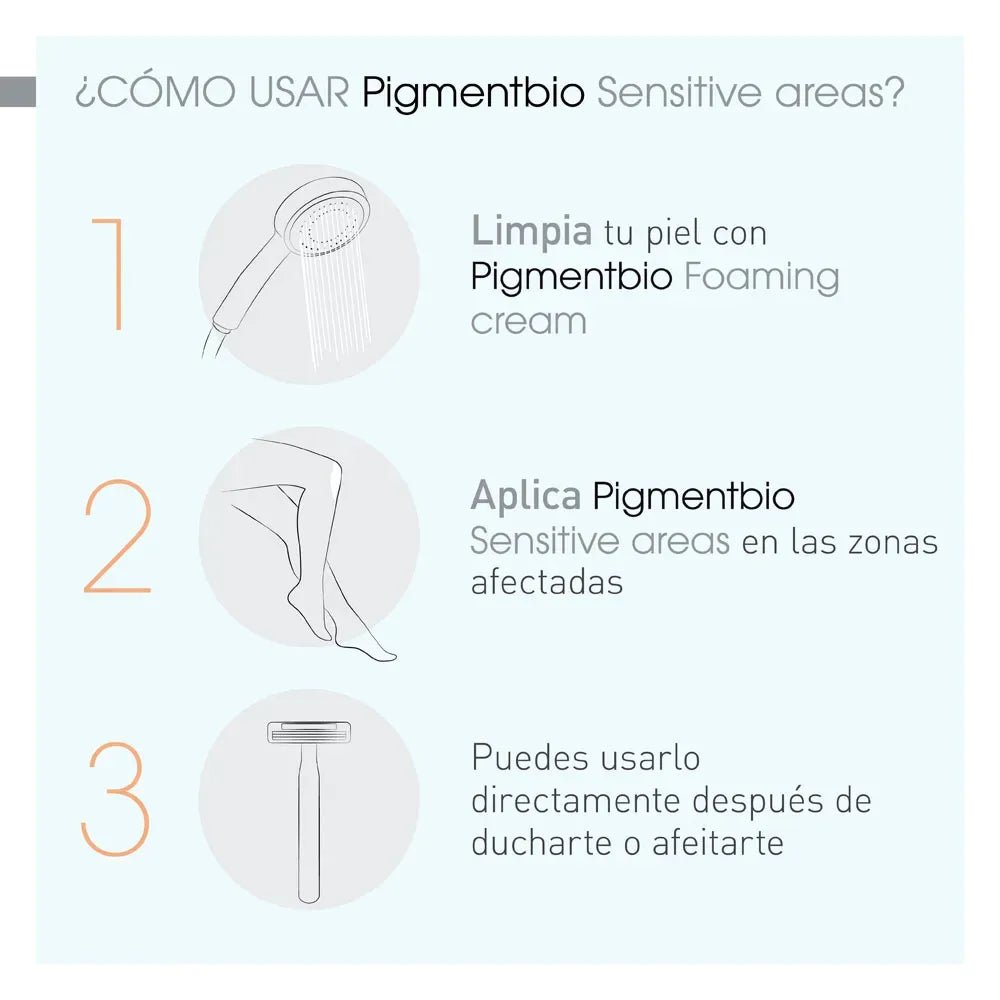 ¿CÓMO USAR Pigmentbio Sensitive areas?

1

Limpia tu piel con Pigmentbio Foaming cream

2

Aplica Pigmentbio Sensitive areas en las zonas afectadas

3

Puedes usarlo directamente después de ducharte o afeitarte