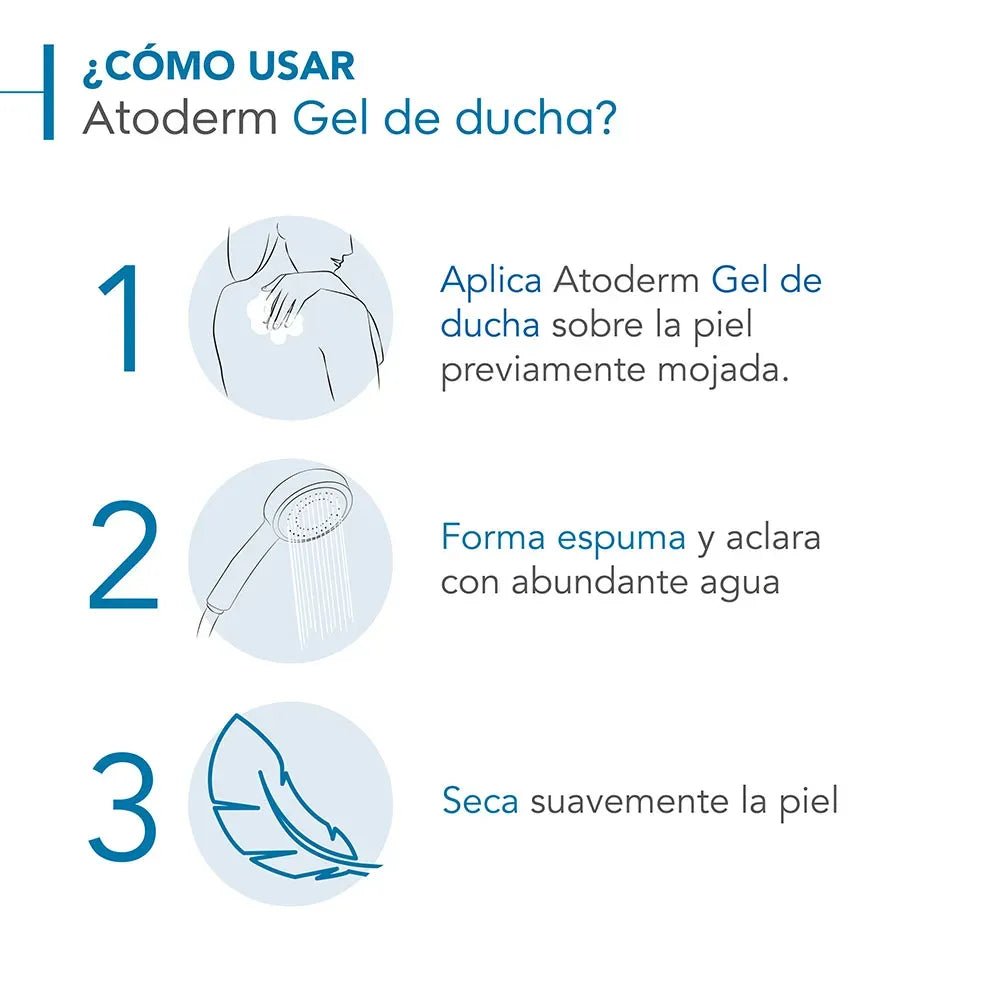 ¿CÓMO USAR
Atoderm Gel de ducha?

1

Aplica Atoderm Gel de ducha sobre la piel previamente mojada.

2

Forma espuma y aclara con abundante agua

3

Seca suavemente la piel